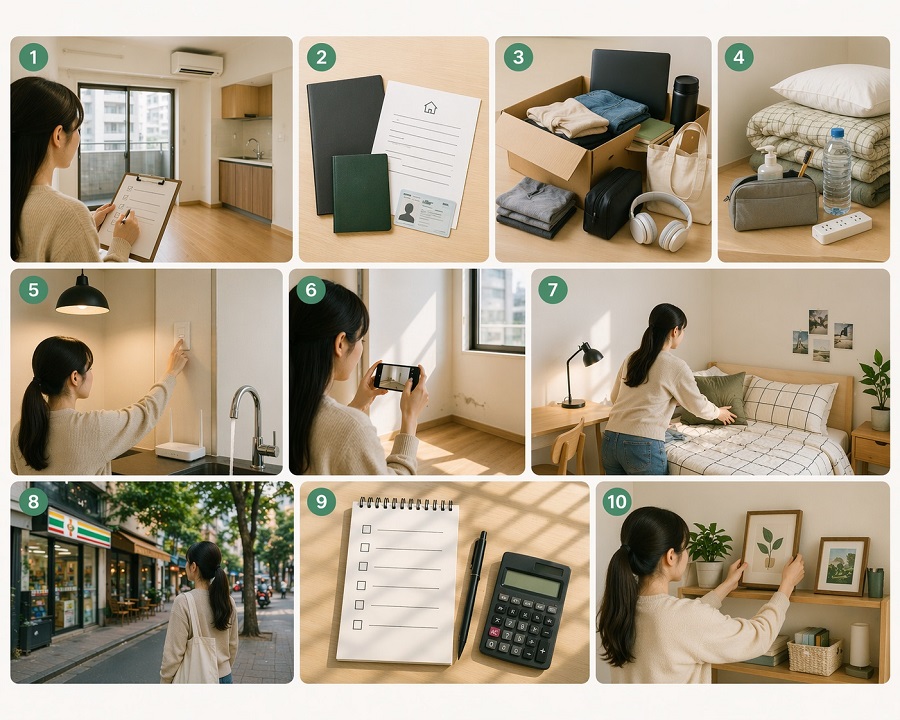 1

2

3

4

5

6

7

8

9

10